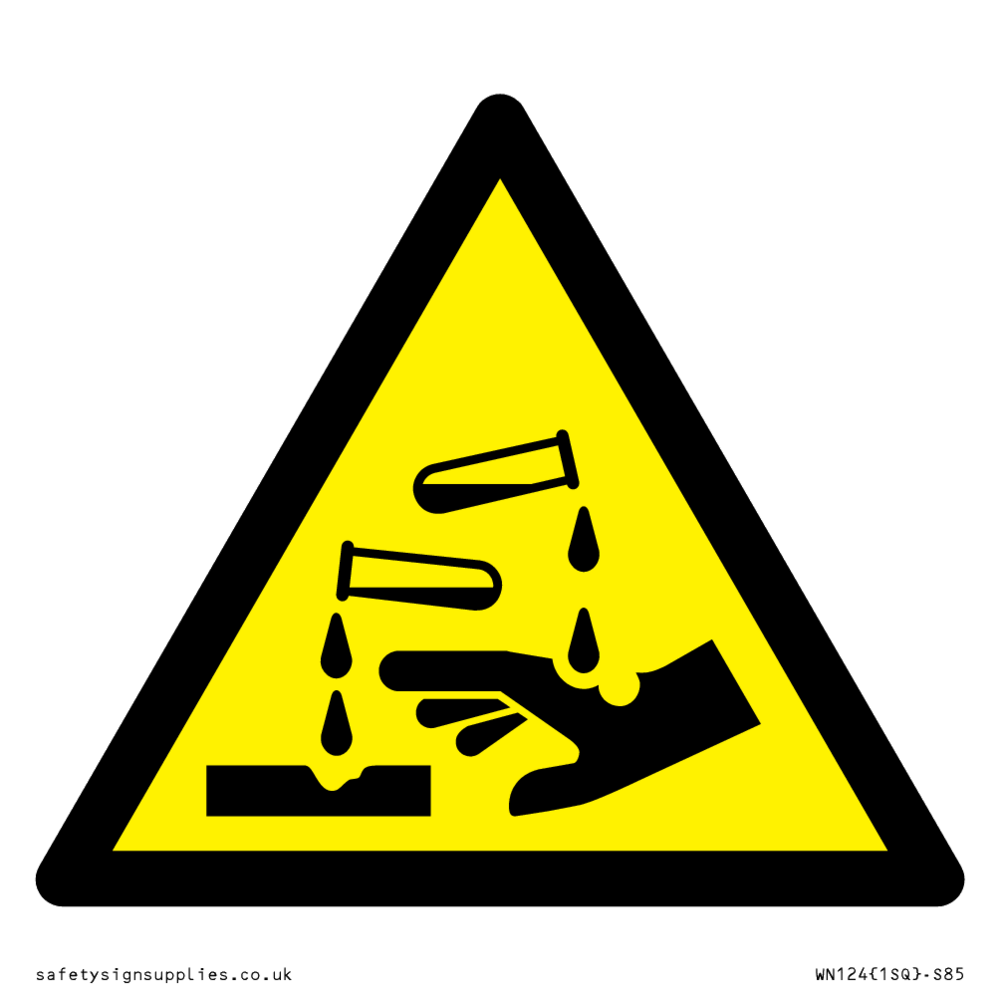 safetysignsupplies.co.uk

WN124{1SQ}-S85